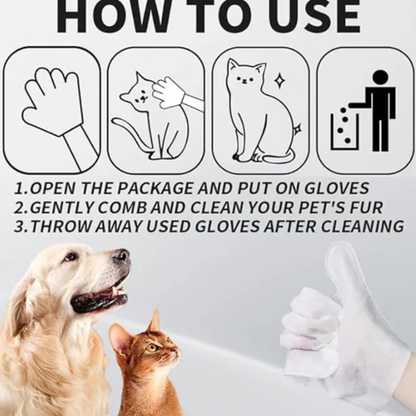 HOW TO USE

1.OPEN THE PACKAGE AND PUT ON GLOVES
2.GENTLY COMB AND CLEAN YOUR PET'S FUR
3.THROW AWAY USED GLOVES AFTER CLEANING